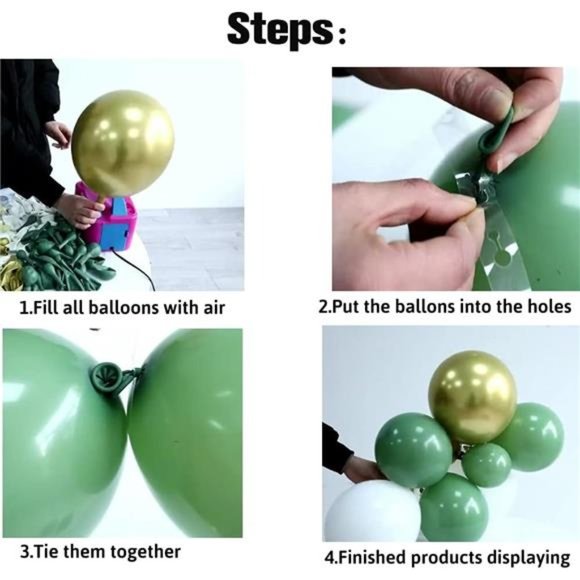 Steps:

1.Fill all balloons with air

2.Put the ballons into the holes

3.Tie them together

4.Finished products displaying